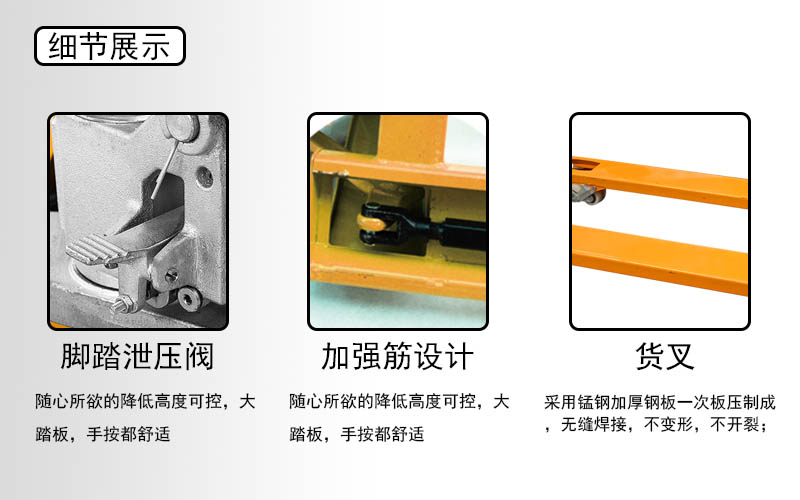 细节展示

脚踏泄压阀

随心所欲的降低高度可控，大踏板，手按都舒适

加强筋设计

随心所欲的降低高度可控，大踏板，手按都舒适

货叉

采用锰钢加厚钢板一次板压制成，无缝焊接，不变形，不开裂；