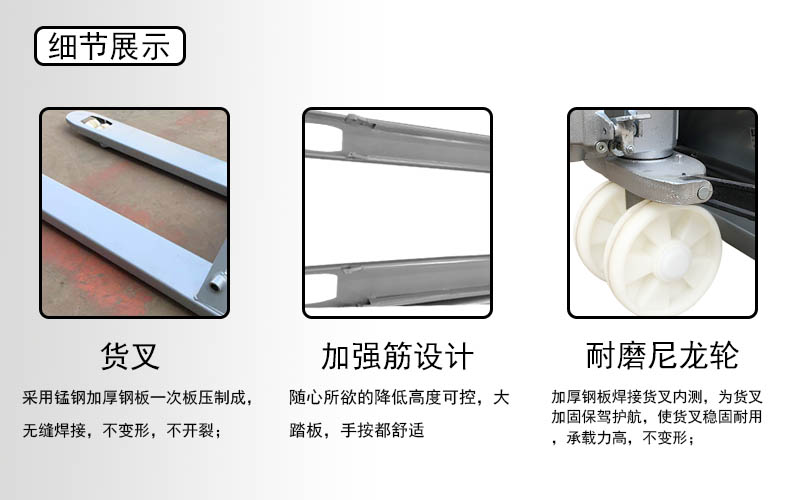 细节展示

货叉

采用锰钢加厚钢板一次板压制成，无缝焊接，不变形，不开裂；

加强筋设计

随心所欲的降低高度可控，大踏板，手按都舒适

耐磨尼龙轮

加厚钢板焊接货叉内测，为货叉加固保驾护航，使货叉稳固耐用，承载力高，不变形；